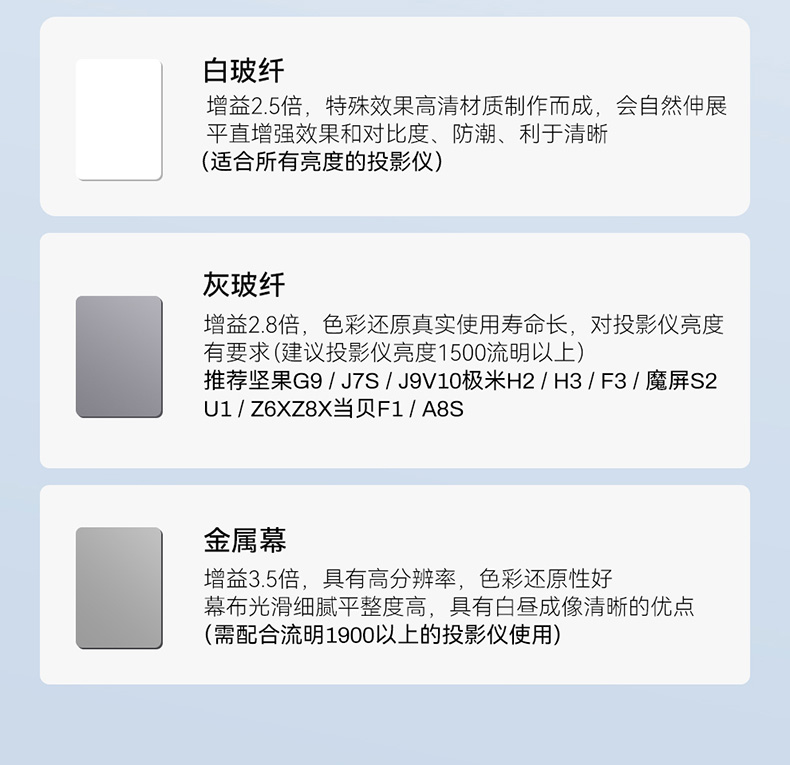 白玻纤

增益2.5倍，特殊效果高清材质制作而成，会自然伸展平直增强效果和对比度、防潮、利于清晰
(适合所有亮度的投影仪)

灰玻纤

增益2.8倍，色彩还原真实使用寿命长，对投影仪亮度有要求(建议投影仪亮度1500流明以上)
推荐坚果G9 / J7S / J9V10极米H2 / H3 / F3 / 魔屏S2 U1 / Z6XZ8X当贝F1 / A8S

金属幕

增益3.5倍，具有高分辨率，色彩还原性好
幕布光滑细腻平整度高，具有白昼成像清晰的优点
(需配合流明1900以上的投影仪使用)